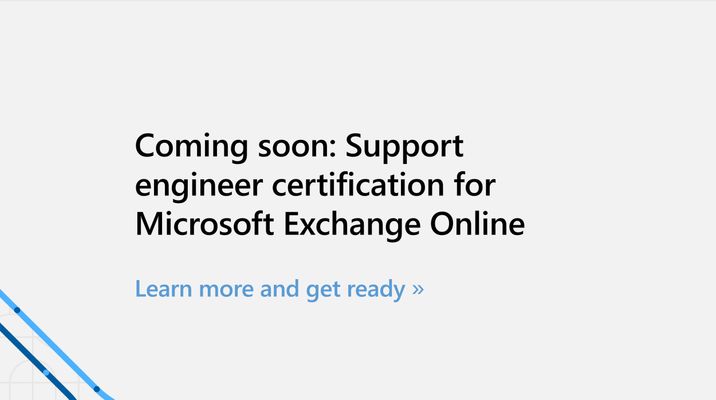 Coming soon: Support engineer certification for Microsoft Exchange Online

Learn more and get ready »